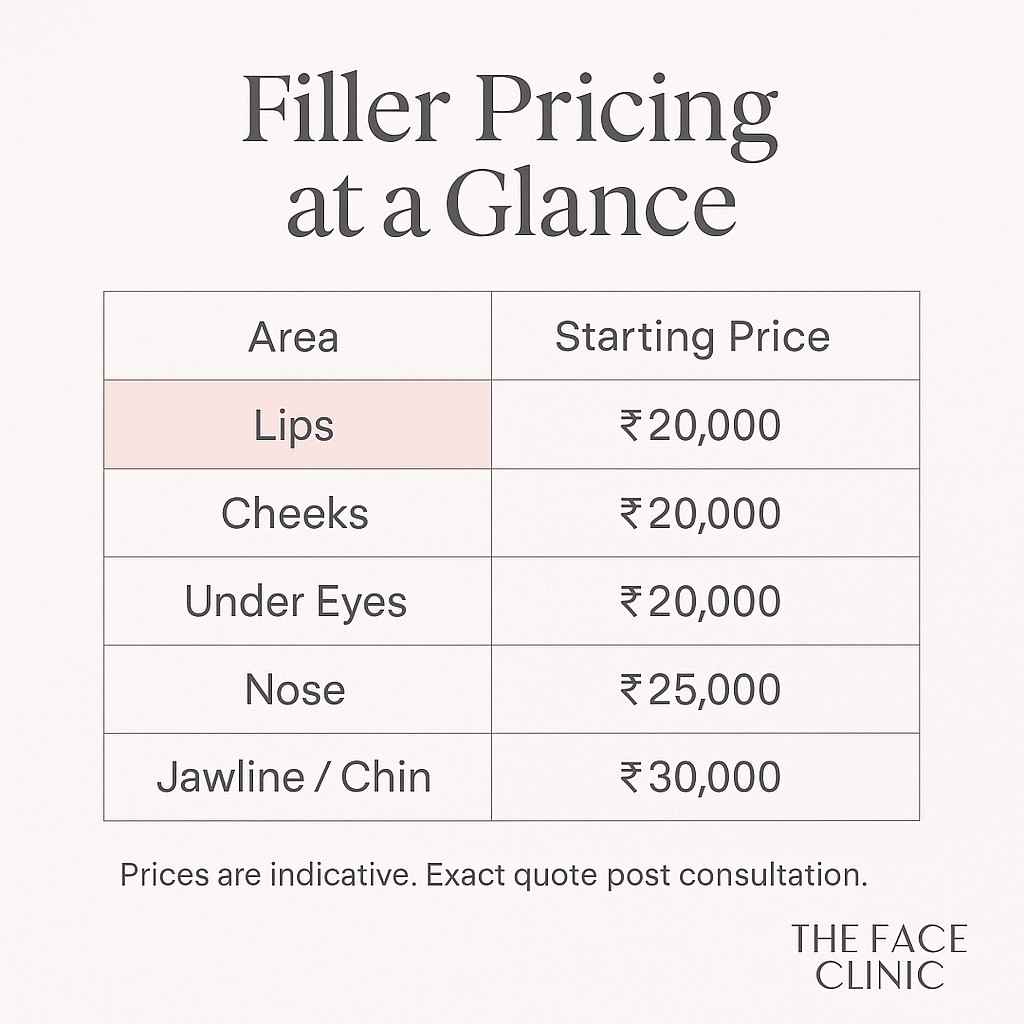 Filler Pricing at a Glance

| Area | Starting Price |
|---|---|
| Lips | ₹20,000 |
| Cheeks | ₹20,000 |
| Under Eyes | ₹20,000 |
| Nose | ₹25,000 |
| Jawline / Chin | ₹30,000 |

Prices are indicative. Exact quote post consultation.

THE FACE CLINIC