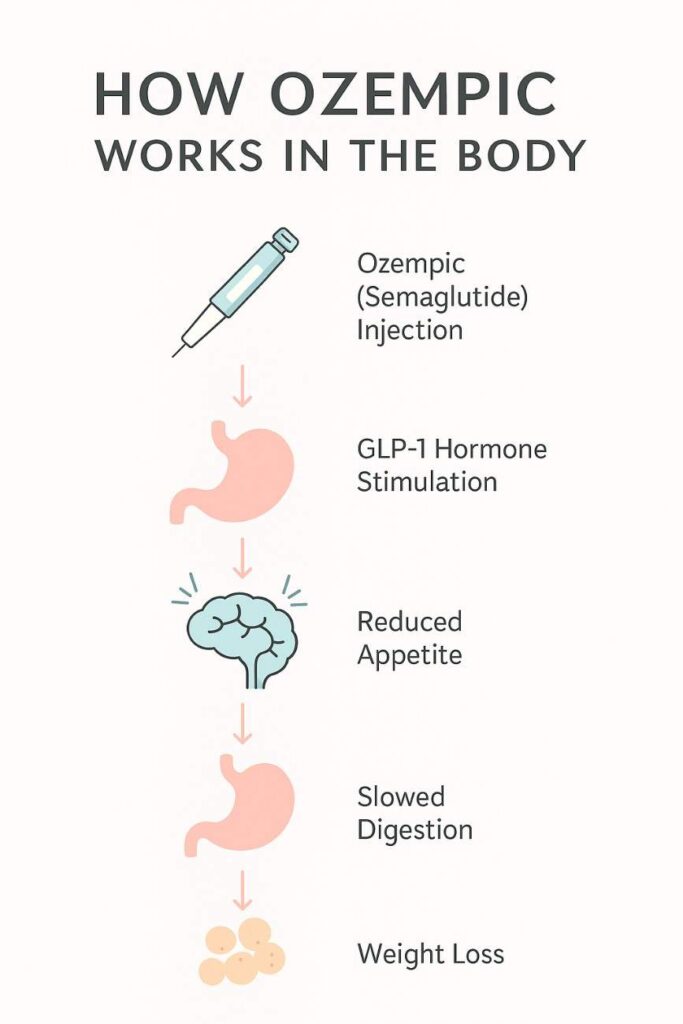 HOW OZEMPIC WORKS IN THE BODY

Ozempic (Semaglutide) Injection

GLP-1 Hormone Stimulation

Reduced Appetite

Slowed Digestion

Weight Loss