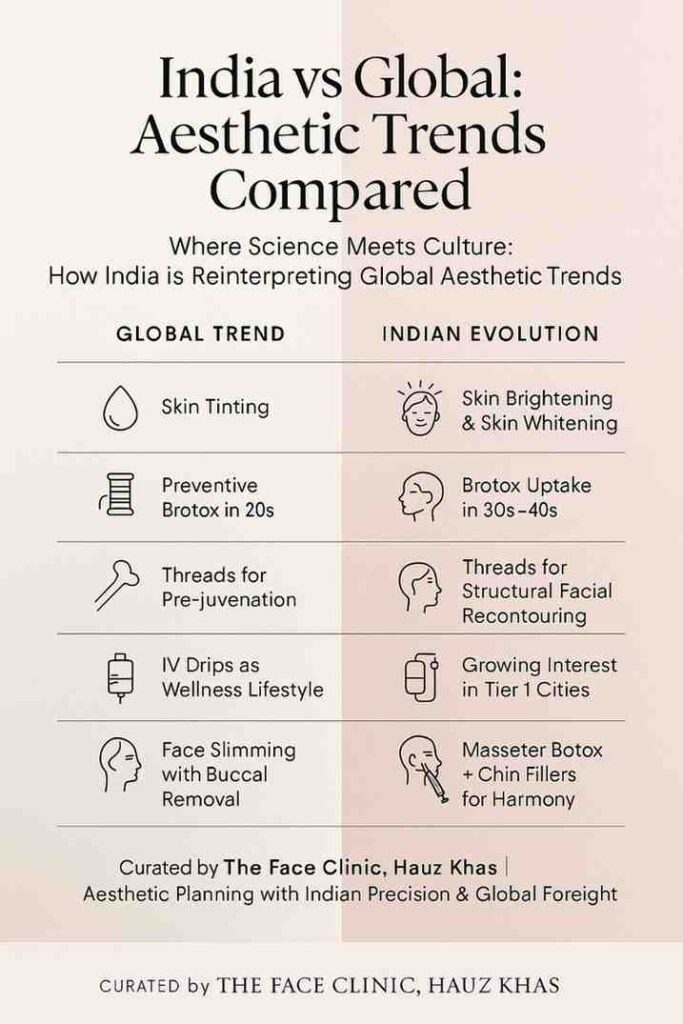 India vs Global: Aesthetic Trends Compared

Where Science Meets Culture:
How India is Reinterpreting Global Aesthetic Trends

| GLOBAL TREND | INDIAN EVOLUTION |
|---|---|
| Skin Tinting | Skin Brightening & Skin Whitening |
| Preventive Brotox in 20s | Brotox Uptake in 30s–40s |
| Threads for Pre-juvenation | Threads for Structural Facial Recontouring |
| IV Drips as Wellness Lifestyle | Growing Interest in Tier 1 Cities |
| Face Slimming with Buccal Removal | Masseter Botox + Chin Fillers for Harmony |

Curated by The Face Clinic, Hauz Khas |
Aesthetic Planning with Indian Precision & Global Foreight

CURATED by THE FACE CLINIC, HAUZ KHAS