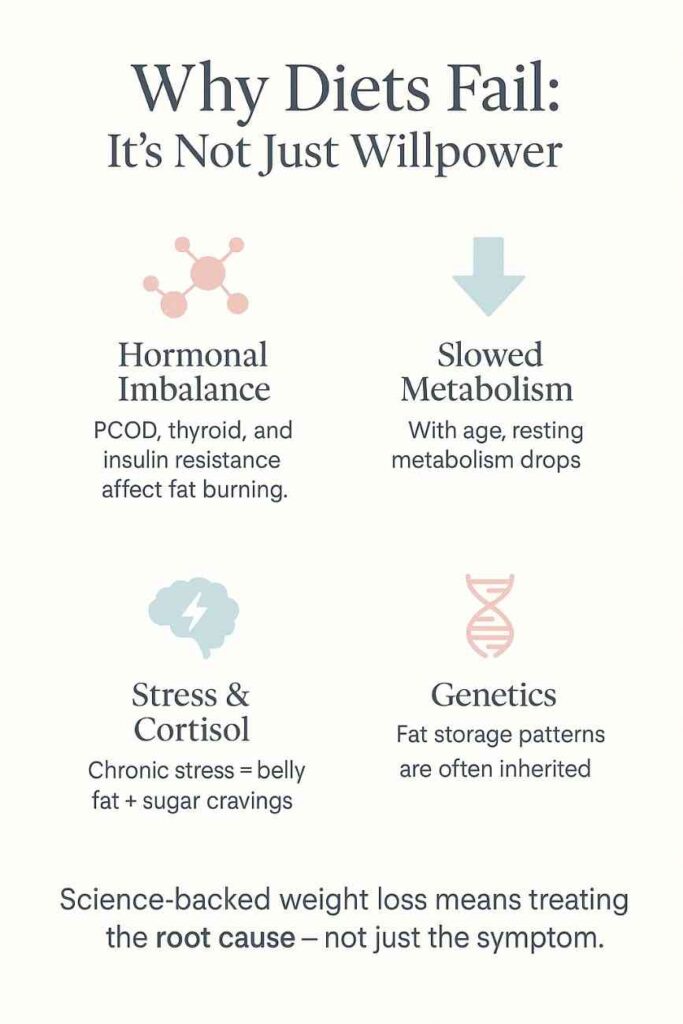 Why Diets Fail:
It's Not Just Willpower

Hormonal Imbalance
PCOD, thyroid, and insulin resistance affect fat burning.

Slowed Metabolism
With age, resting metabolism drops

Stress & Cortisol
Chronic stress = belly fat + sugar cravings

Genetics
Fat storage patterns are often inherited

Science-backed weight loss means treating the root cause – not just the symptom.