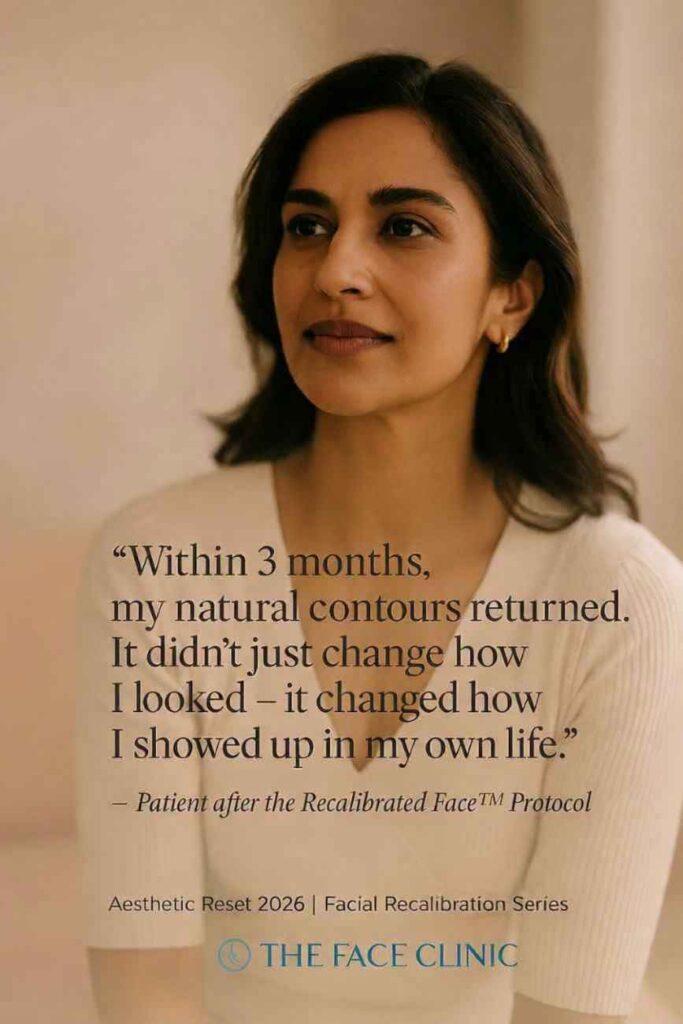 “Within 3 months, my natural contours returned. It didn’t just change how I looked – it changed how I showed up in my own life.”

– Patient after the Recalibrated Face™ Protocol

Aesthetic Reset 2026 | Facial Recalibration Series

THE FACE CLINIC