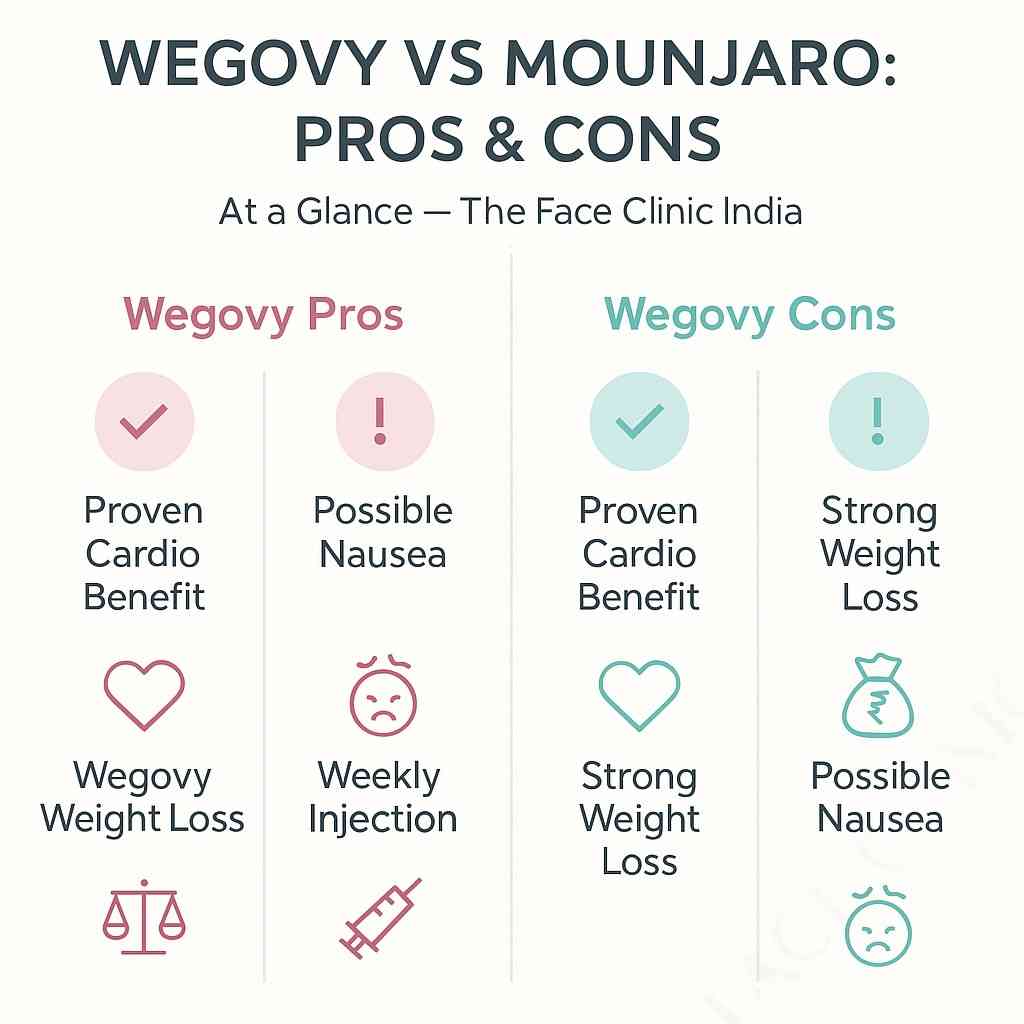 WEGOVY VS MOUNJARO: PROS & CONS

At a Glance — The Face Clinic India

Wegovy Pros

Proven Cardio Benefit

Wegovy Weight Loss

Possible Nausea

Weekly Injection

Wegovy Cons

Proven Cardio Benefit

Strong Weight Loss

Strong Weight Loss

Possible Nausea