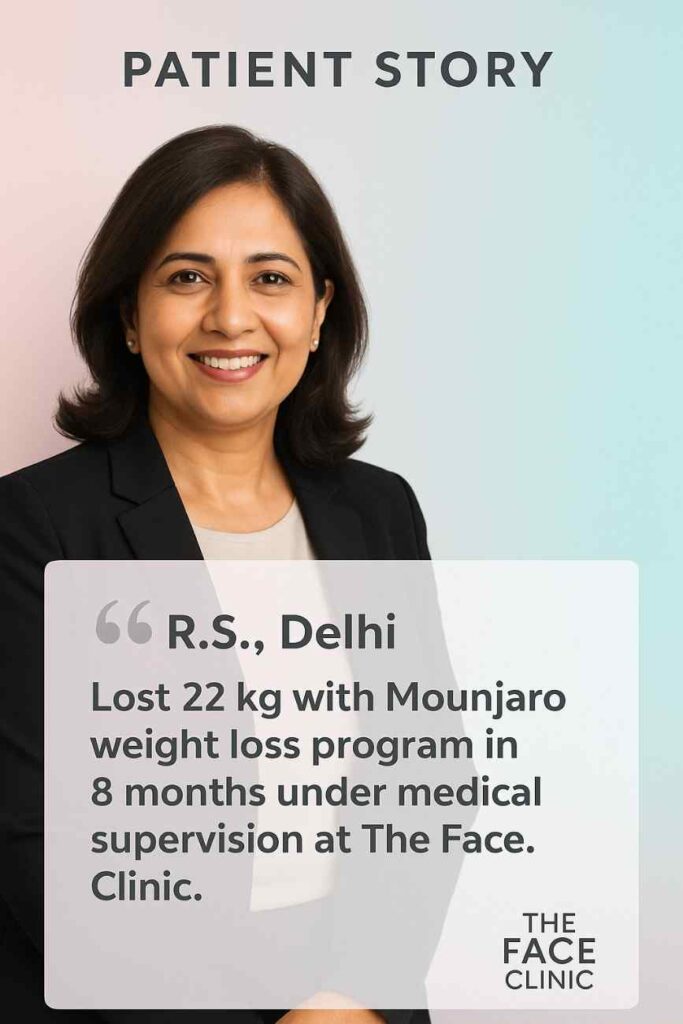 PATIENT STORY

“ R.S., Delhi

Lost 22 kg with Mounjaro weight loss program in 8 months under medical supervision at The Face. Clinic.

THE FACE CLINIC