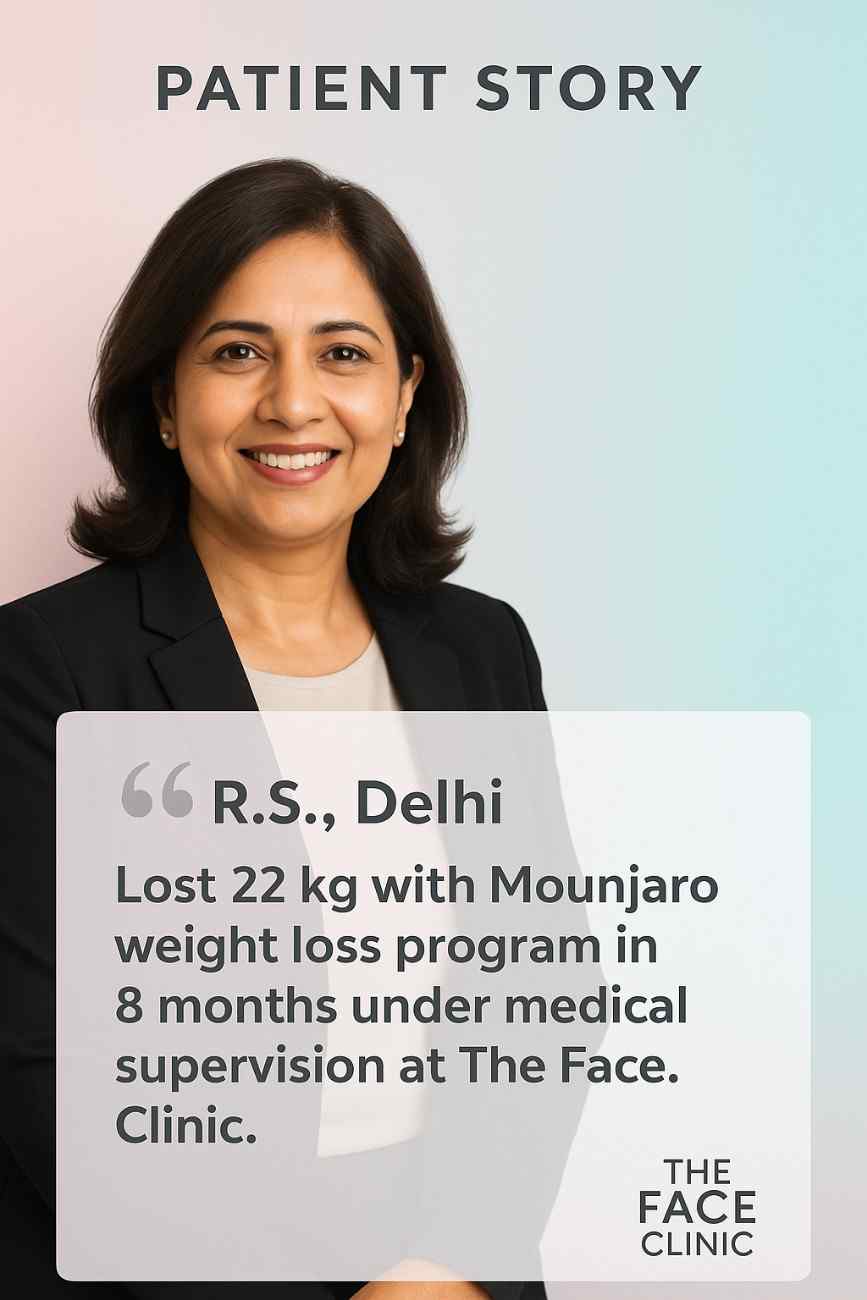 PATIENT STORY

“ R.S., Delhi

Lost 22 kg with Mounjaro weight loss program in 8 months under medical supervision at The Face. Clinic.

THE FACE CLINIC